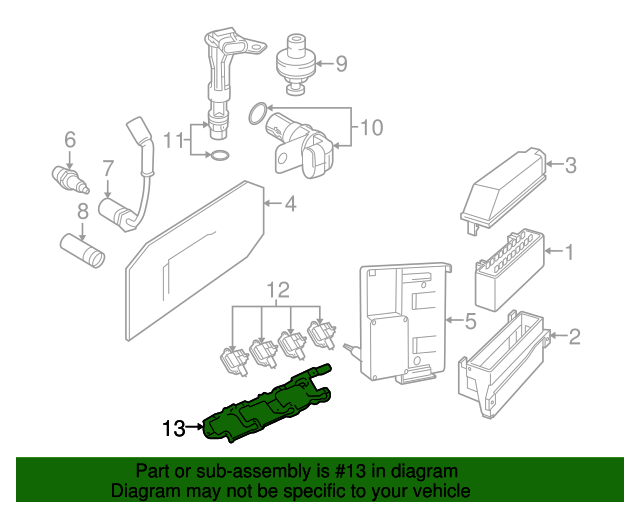 9

10

11

6

7

8

4

3

1

12

5

2

13

Part or sub-assembly is #13 in diagram
Diagram may not be specific to your vehicle