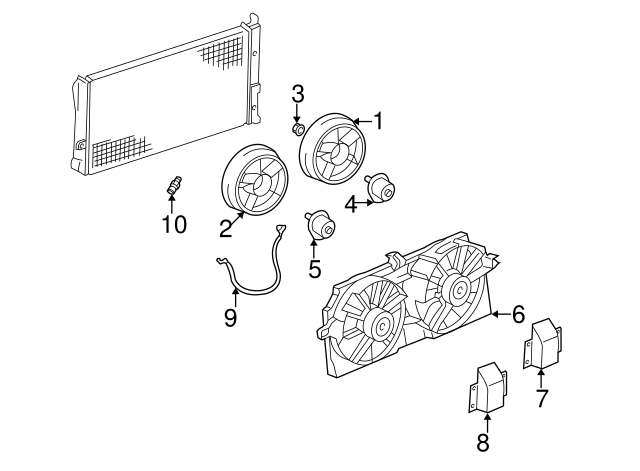 3
1
4
10
2
5
9
6
7
8