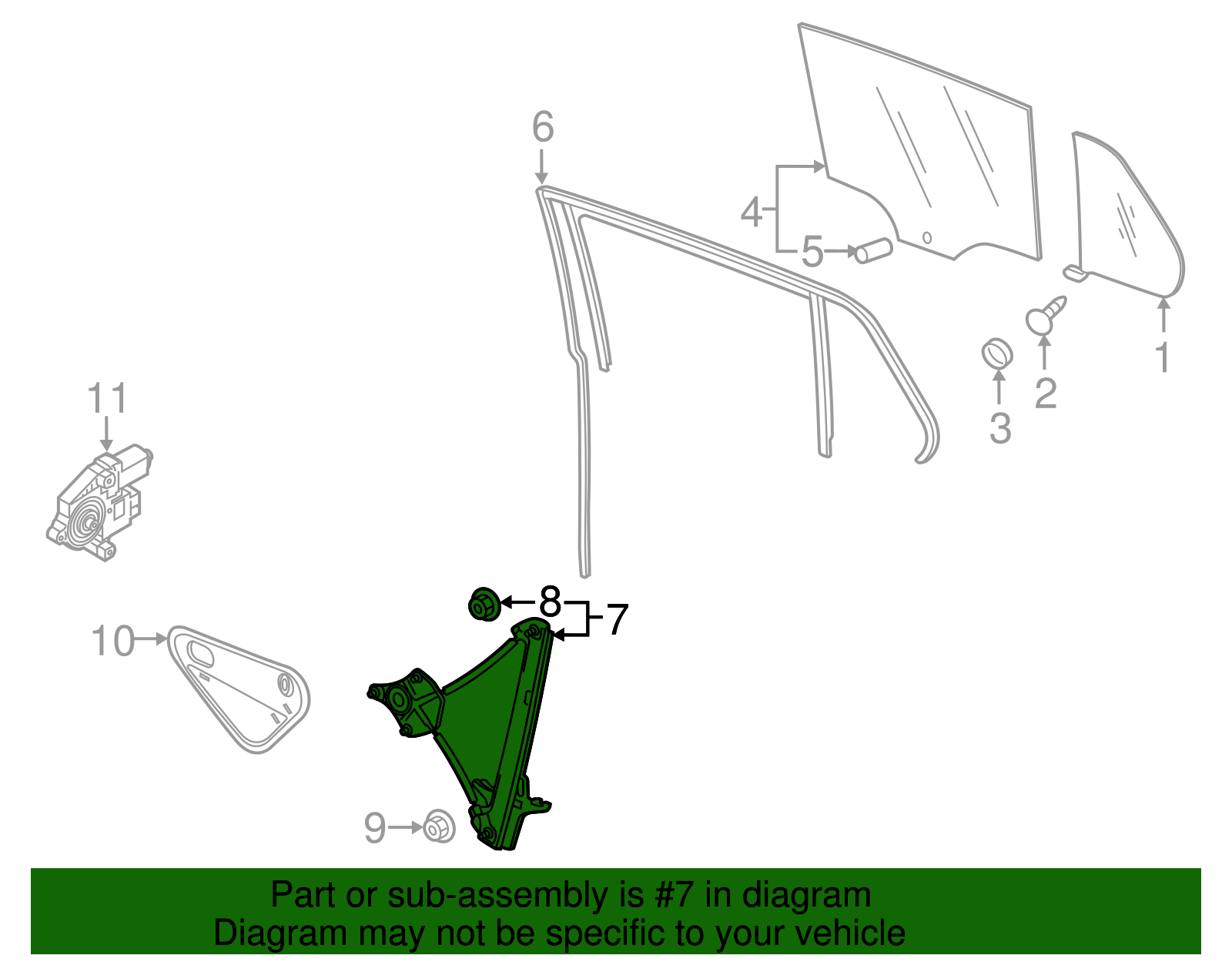 6
4
5
1
2
3
11
8
7
10
9
Part or sub-assembly is #7 in diagram
Diagram may not be specific to your vehicle