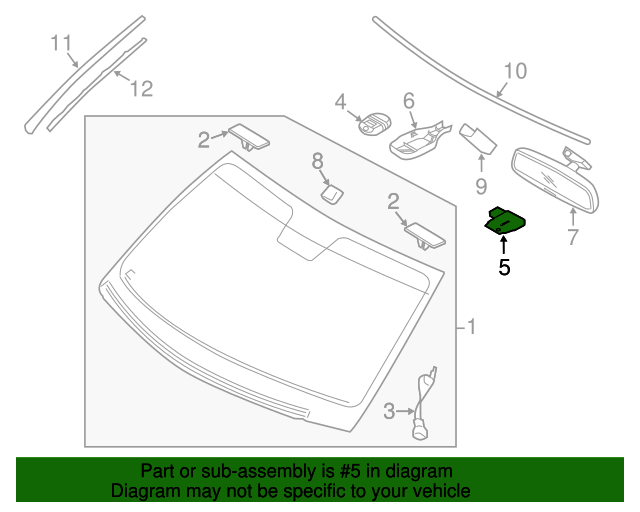 11
12
10
4
6
2
8
9
2
7
5
1
3

Part or sub-assembly is #5 in diagram
Diagram may not be specific to your vehicle