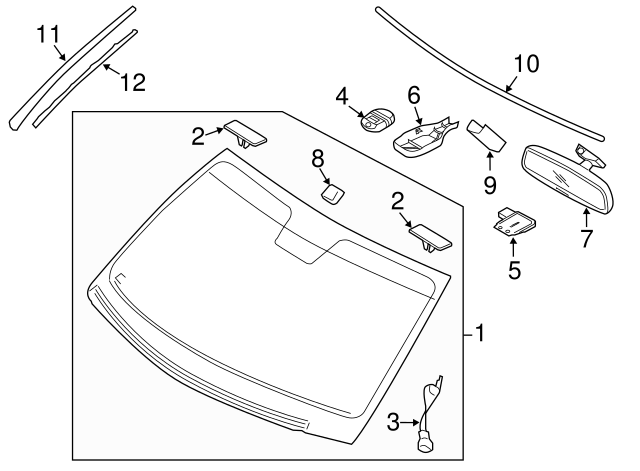 11
12
10
4
6
2
8
9
2
7
5
1
3