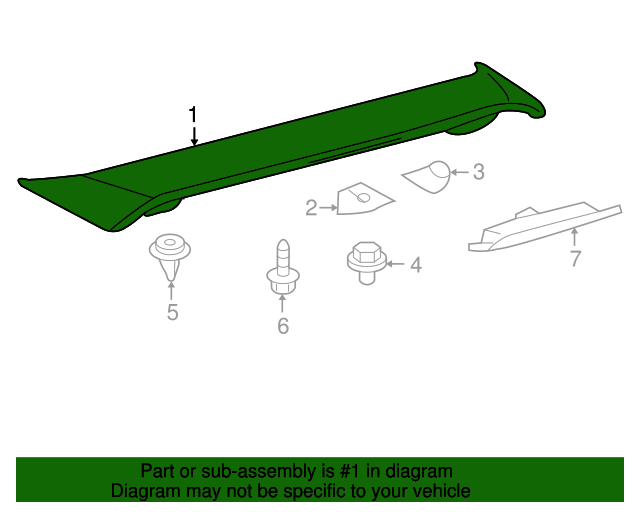 1

3

2

7

4

5

6

Part or sub-assembly is #1 in diagram
Diagram may not be specific to your vehicle