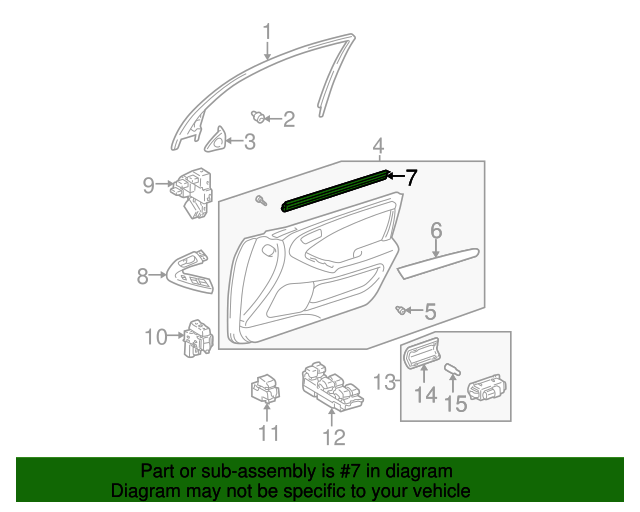 1
2
3
4
7
9
6
8
5
10
13
14
15
11
12

Part or sub-assembly is #7 in diagram
Diagram may not be specific to your vehicle