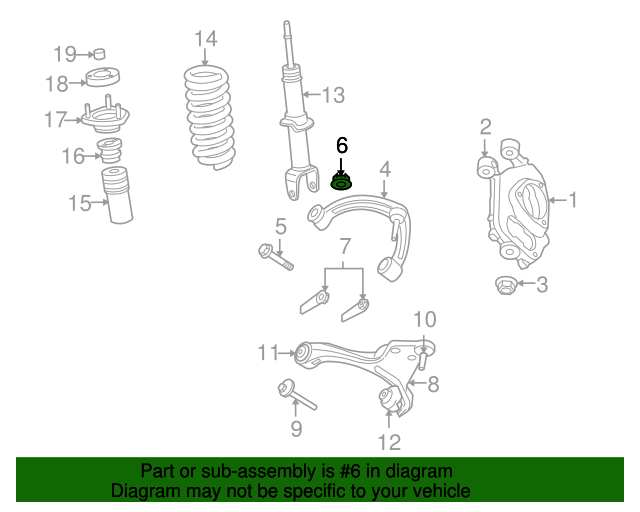 19
18
17
16
15
14
13
6
4
2
1
5
7
3
10
11
8
9
12

Part or sub-assembly is #6 in diagram
Diagram may not be specific to your vehicle