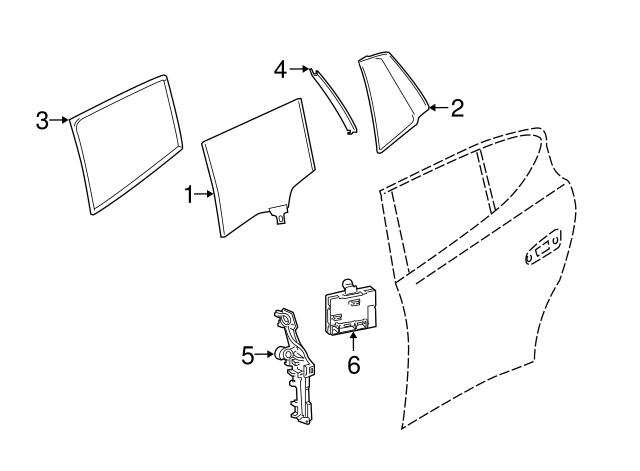 4
2
3
1
5
6