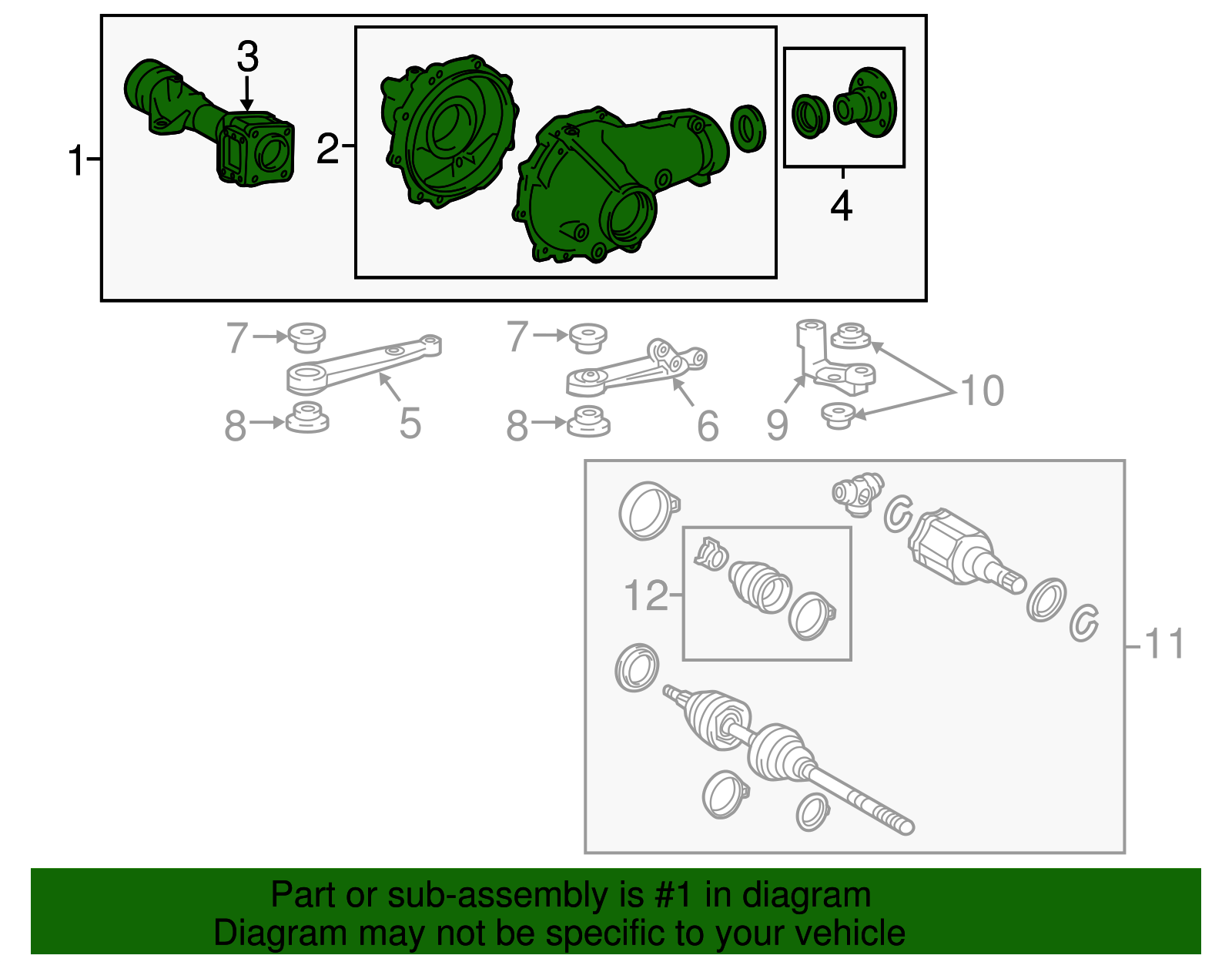 3
1
2
4
7
8
5
7
8
6
9
10
12
11
Part or sub-assembly is #1 in diagram
Diagram may not be specific to your vehicle