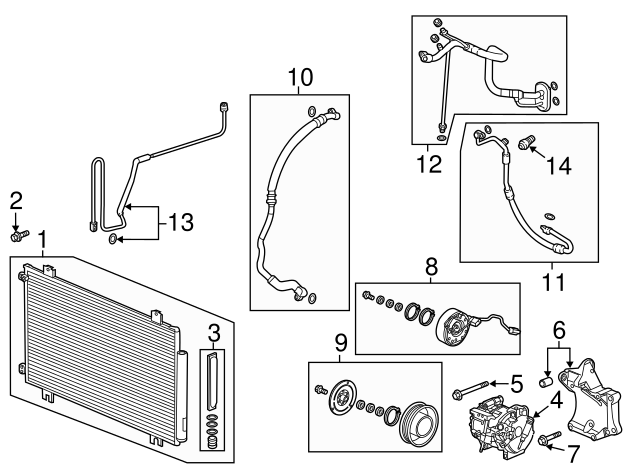 10

12

14

2

13

1

11

8

3

6

9

5

4

7