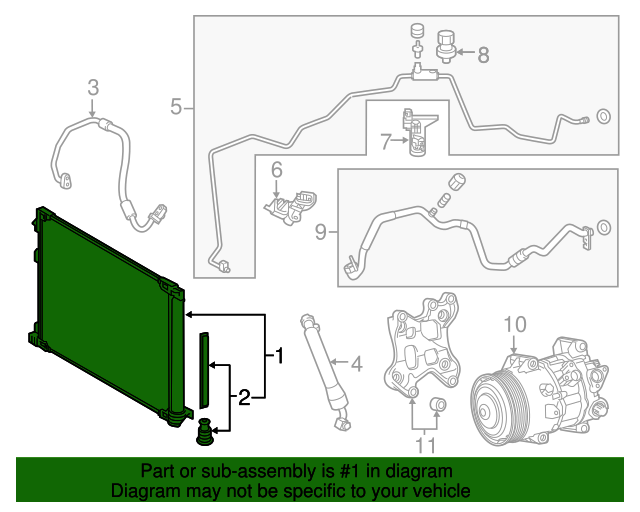 3
5
8
7
6
9
1
2
4
10
11
Part or sub-assembly is #1 in diagram
Diagram may not be specific to your vehicle