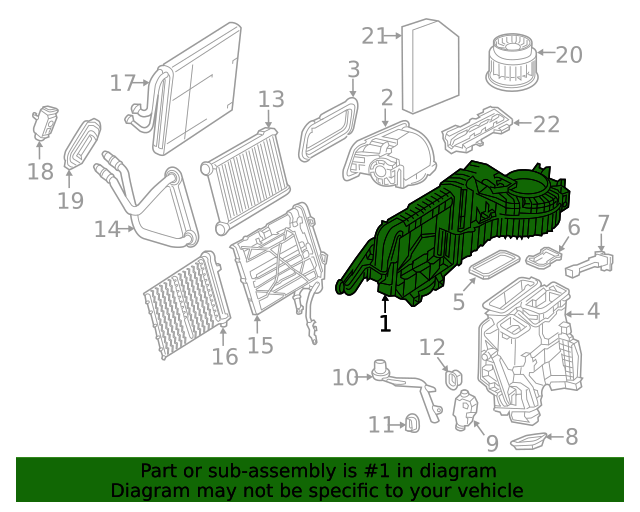 21
20
17
3
2
13
22
18
19
14
6
7
5
4
1
16
15
12
10
11
9
8

Part or sub-assembly is #1 in diagram
Diagram may not be specific to your vehicle