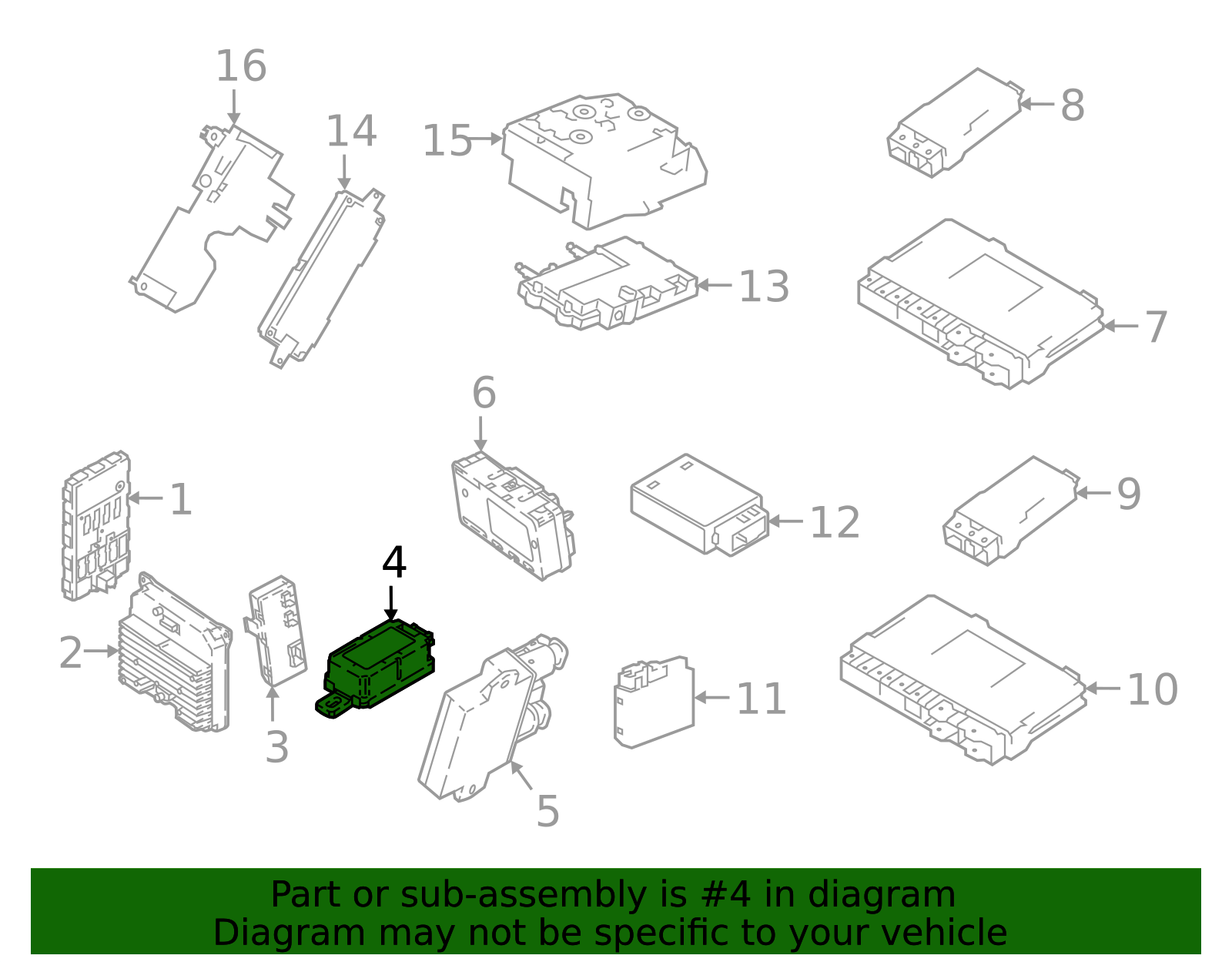 16
14
15
8
13
7
6
1
12
9
4
2
3
11
10
5

Part or sub-assembly is #4 in diagram
Diagram may not be specific to your vehicle