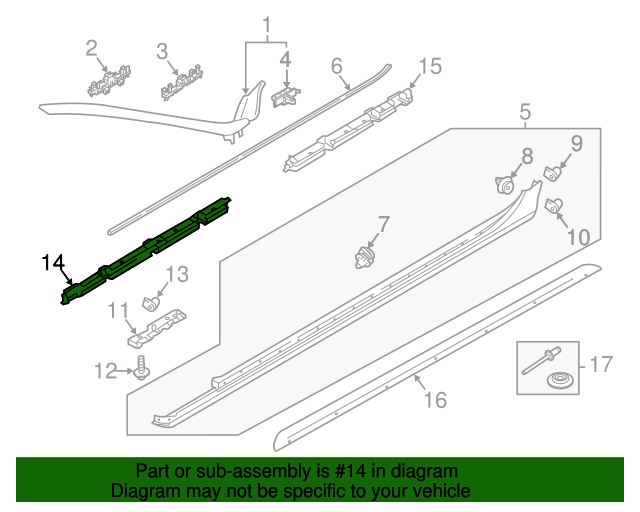 1
2
3
4
6
15
5
8
9
10
7
14
13
11
12
17
16

Part or sub-assembly is #14 in diagram
Diagram may not be specific to your vehicle