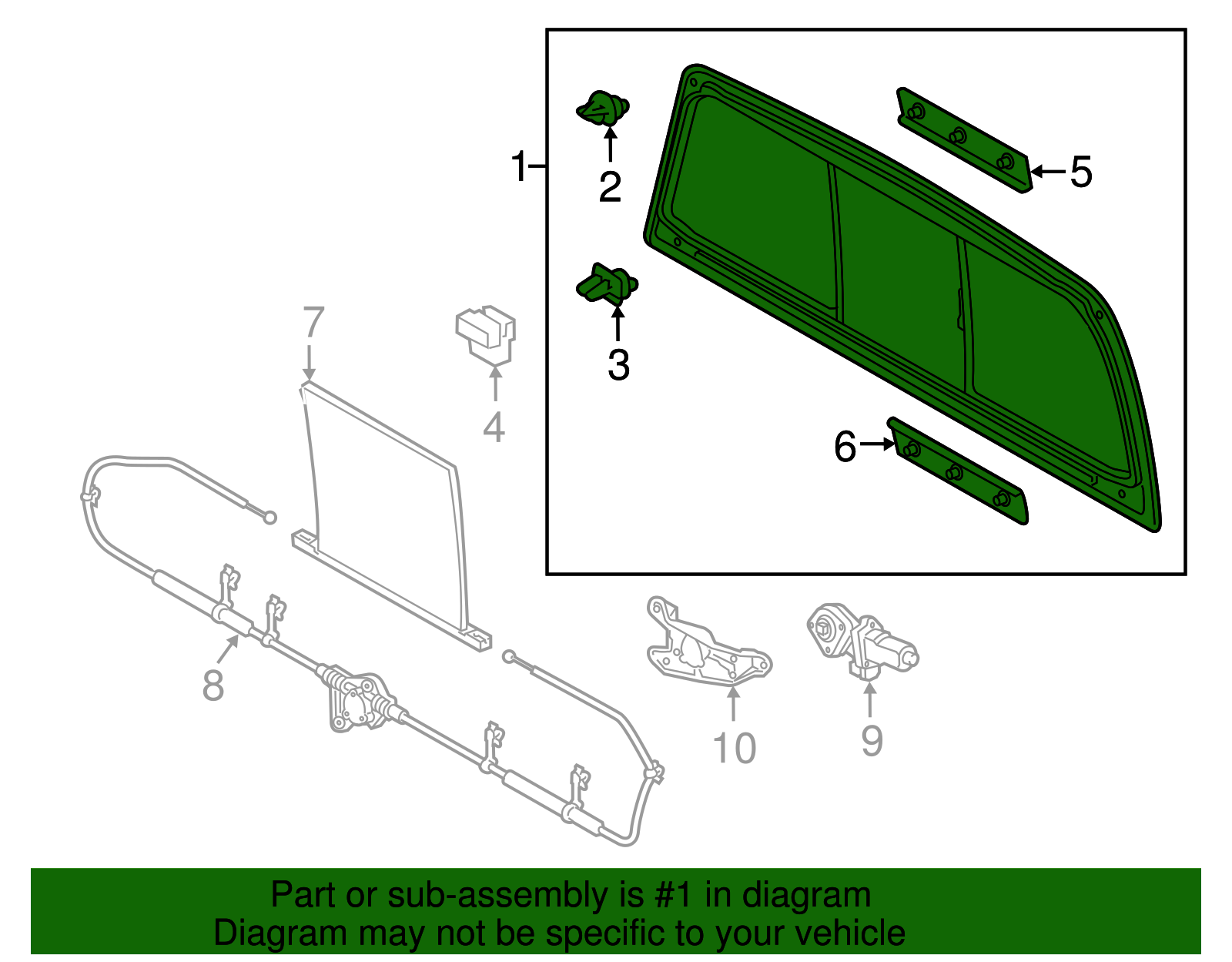 1
2
5
3
7
4
6
8
10
9

Part or sub-assembly is #1 in diagram
Diagram may not be specific to your vehicle