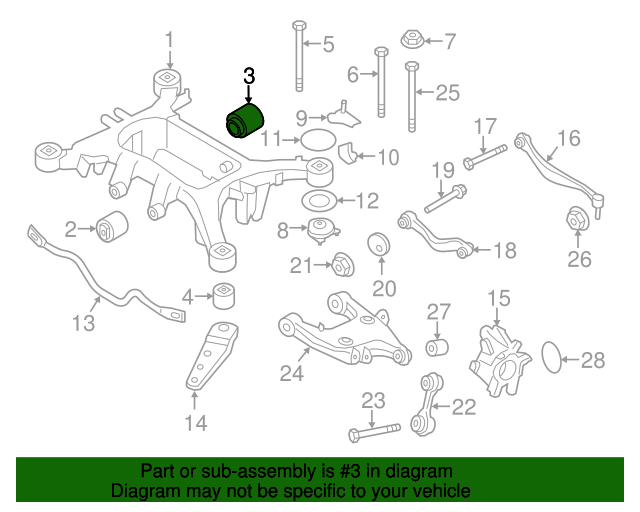 1
3
5
7
6
25
9
11
10
17
16
19
12
2
8
18
26
21
20
4
13
15
27
24
28
14
23
22

Part or sub-assembly is #3 in diagram
Diagram may not be specific to your vehicle