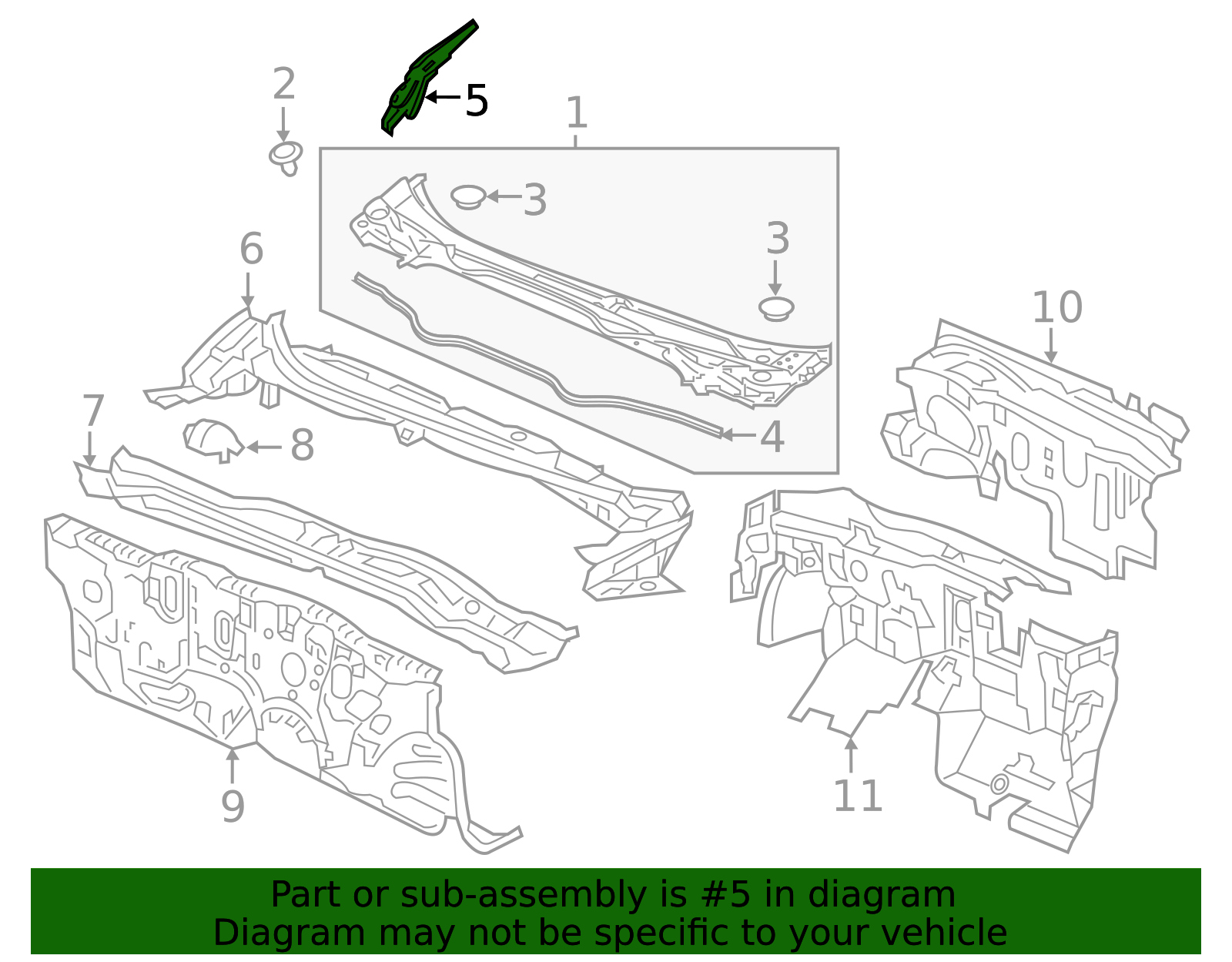 2
5
1
3
3
6
10
7
8
4
9
11

Part or sub-assembly is #5 in diagram
Diagram may not be specific to your vehicle