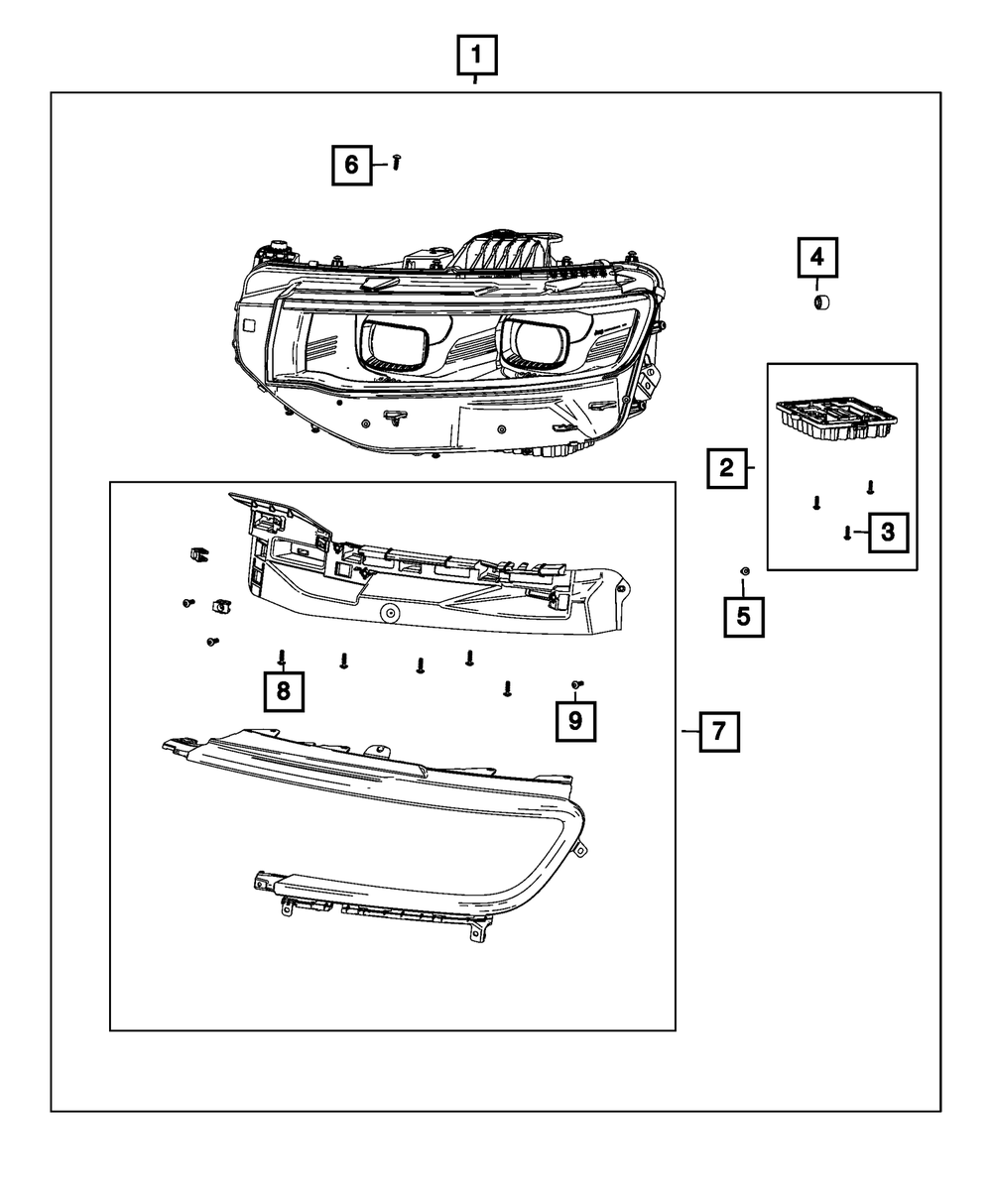 1
6
4
2
3
5
8
9
7