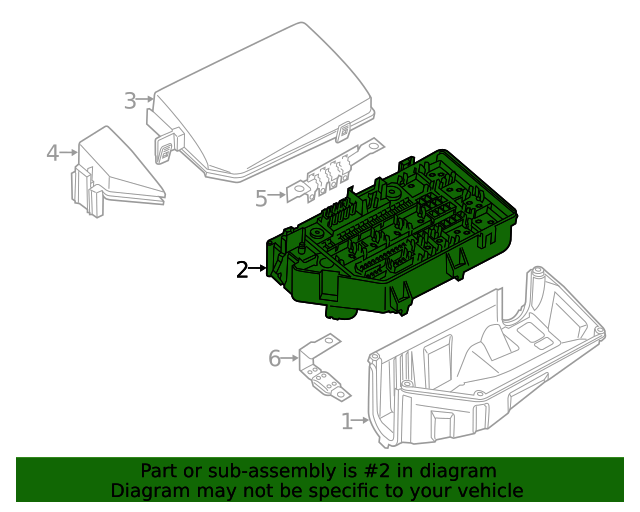 3
4
5
2
6
1

Part or sub-assembly is #2 in diagram
Diagram may not be specific to your vehicle