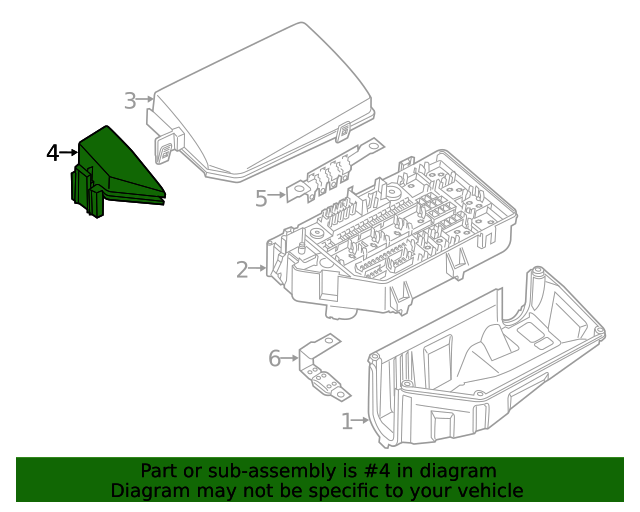 3
4
5
2
6
1

Part or sub-assembly is #4 in diagram
Diagram may not be specific to your vehicle