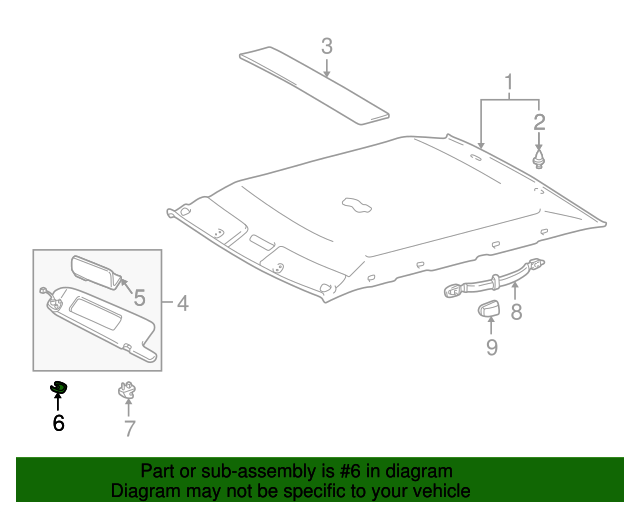 3
1
2
5
4
8
9
6
7

Part or sub-assembly is #6 in diagram
Diagram may not be specific to your vehicle