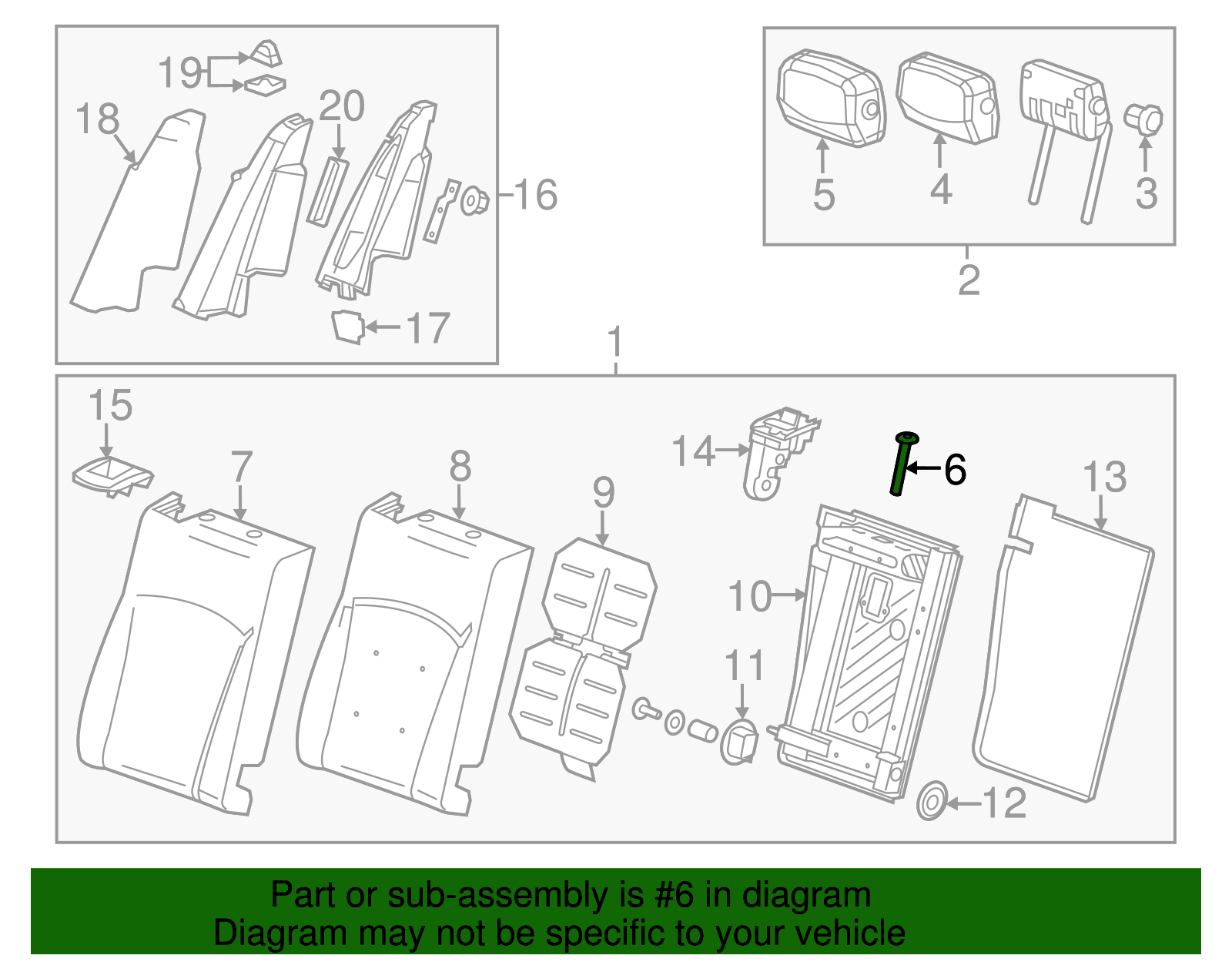 19
18
20
16
17
5
4
3
2
1
15
7
8
9
14
6
13
10
11
12

Part or sub-assembly is #6 in diagram
Diagram may not be specific to your vehicle