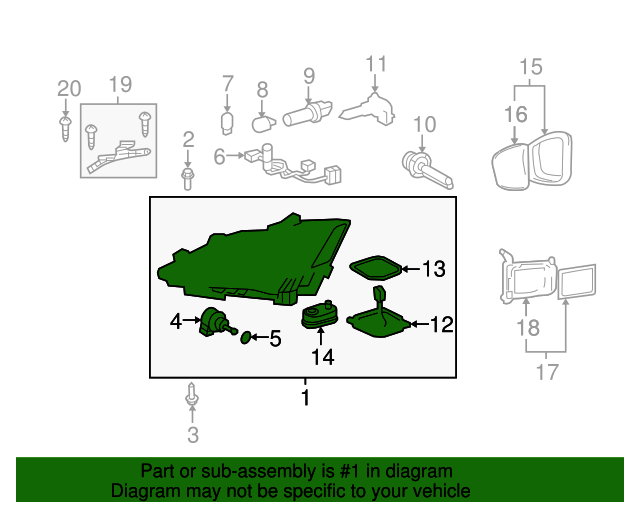 20
19
7
8
9
11
15
16
2
6
10
13
4
5
14
12
18
17
1
3

Part or sub-assembly is #1 in diagram
Diagram may not be specific to your vehicle