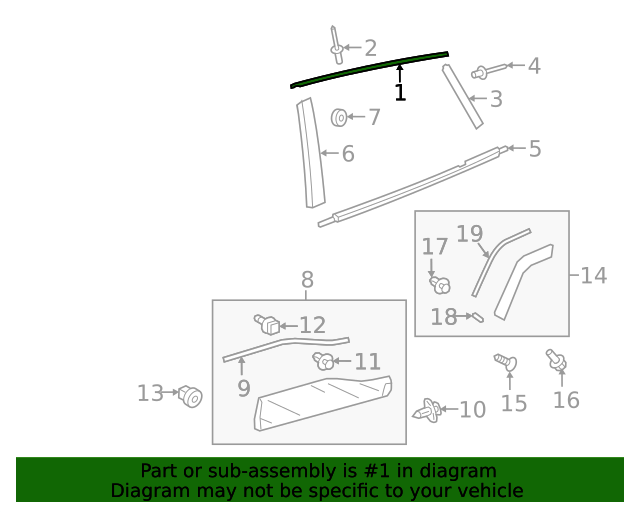 2
4
1
3
7
6
5
19
17
14
18
8
12
11
9
13
10
15
16

Part or sub-assembly is #1 in diagram
Diagram may not be specific to your vehicle