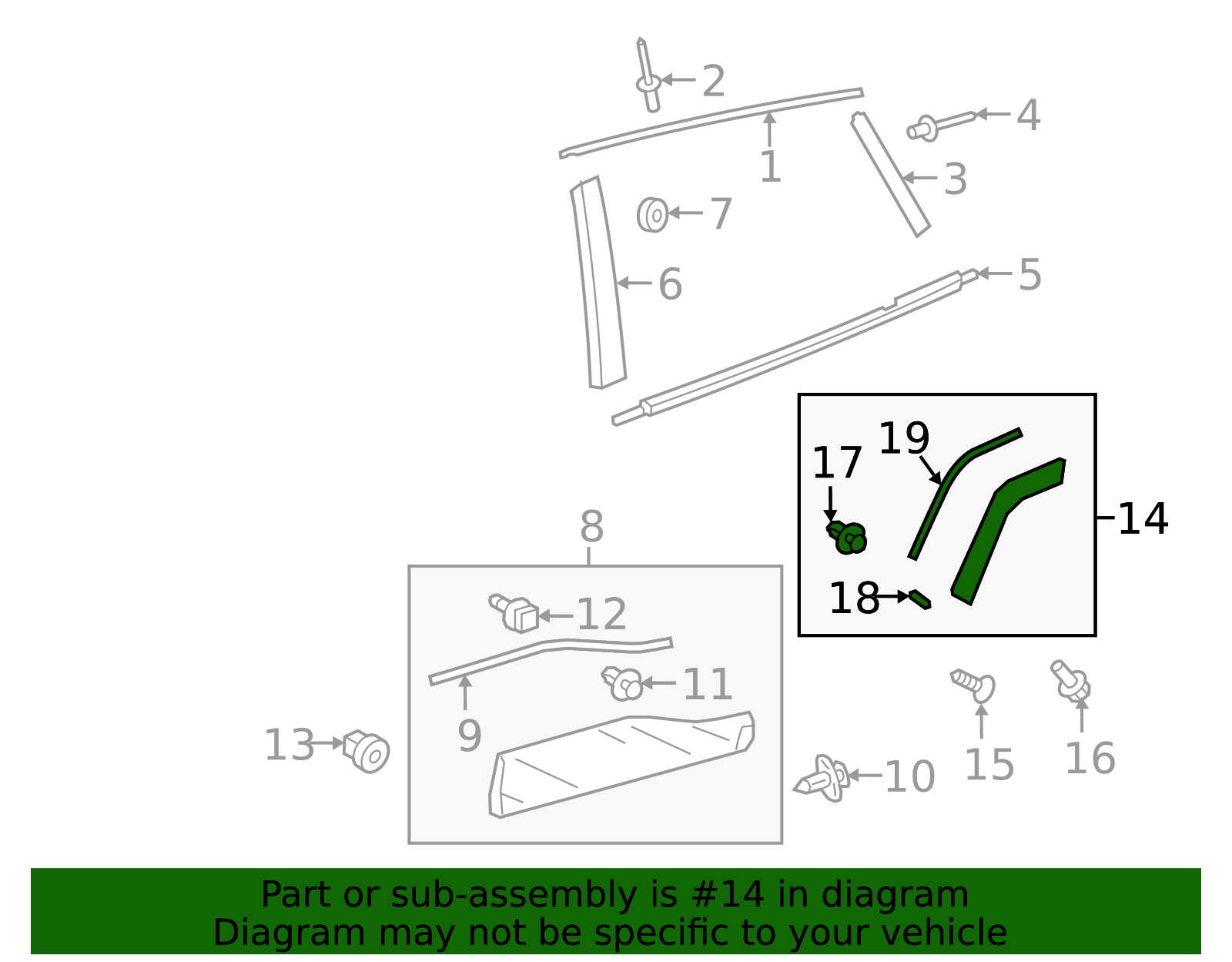 2
4
1
3
7
6
5
19
17
14
18
8
12
11
9
13
10
15
16

Part or sub-assembly is #14 in diagram
Diagram may not be specific to your vehicle