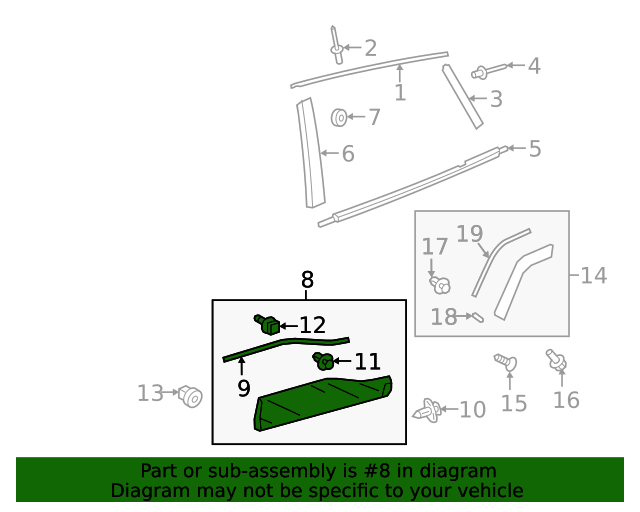 2
4
1
3
7
6
5
19
17
14
18
8
12
11
9
13
10
15
16

Part or sub-assembly is #8 in diagram
Diagram may not be specific to your vehicle