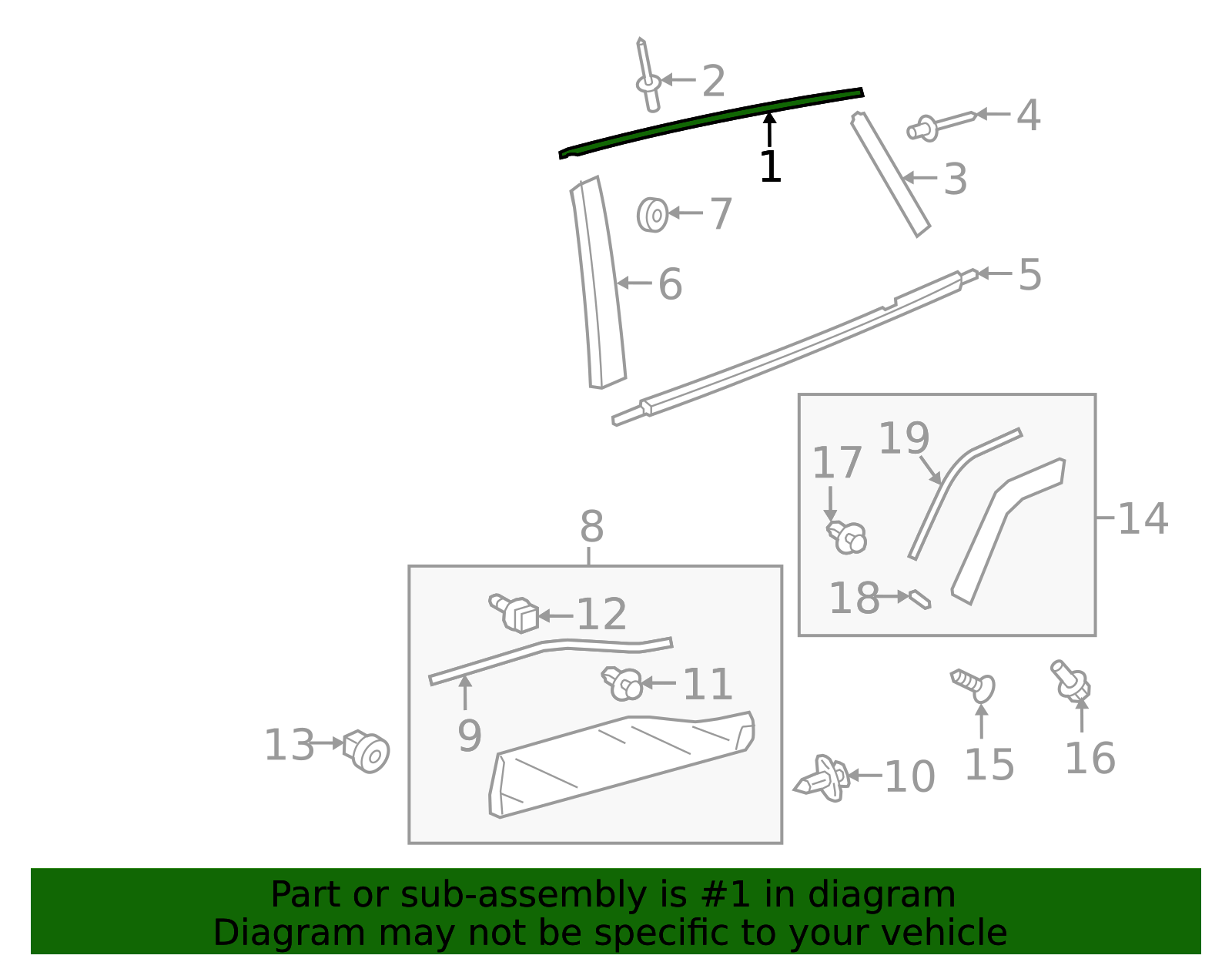 2
4
1
3
7
6
5
19
17
14
8
18
12
11
9
13
10
15
16

Part or sub-assembly is #1 in diagram
Diagram may not be specific to your vehicle