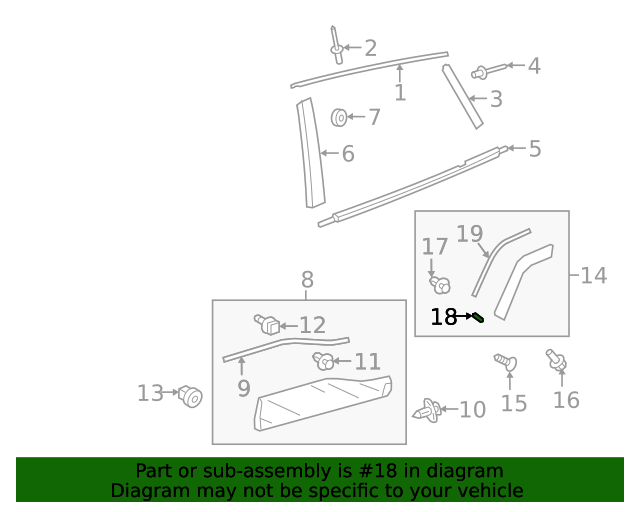 2
4
1
3
7
6
5
19
17
14
18
8
12
11
9
13
10
15
16

Part or sub-assembly is #18 in diagram
Diagram may not be specific to your vehicle