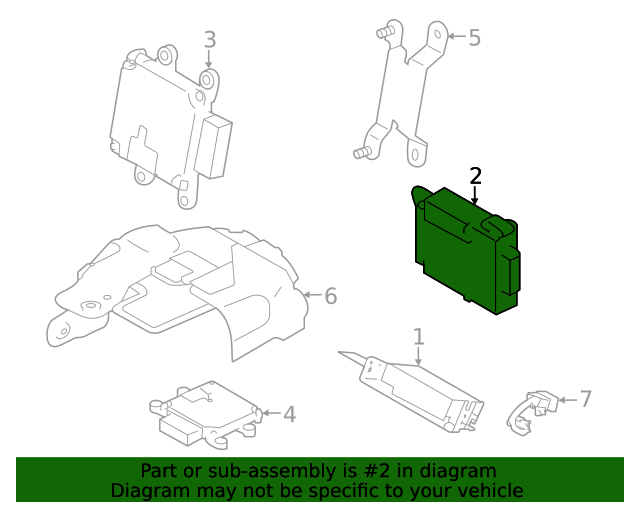 3

5

2

6

1

4

7

Part or sub-assembly is #2 in diagram
Diagram may not be specific to your vehicle