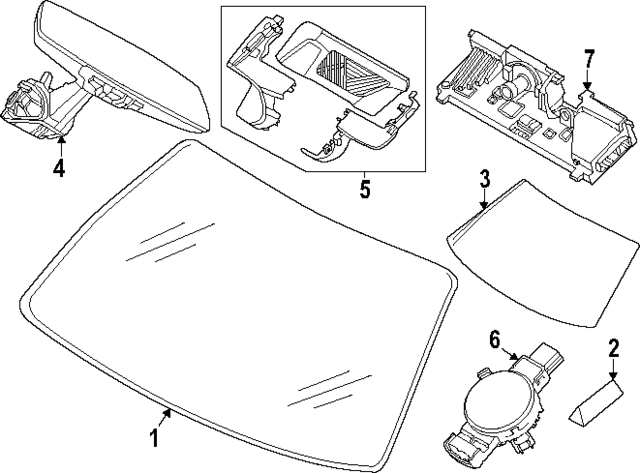 4
5
7
3
6
2
1