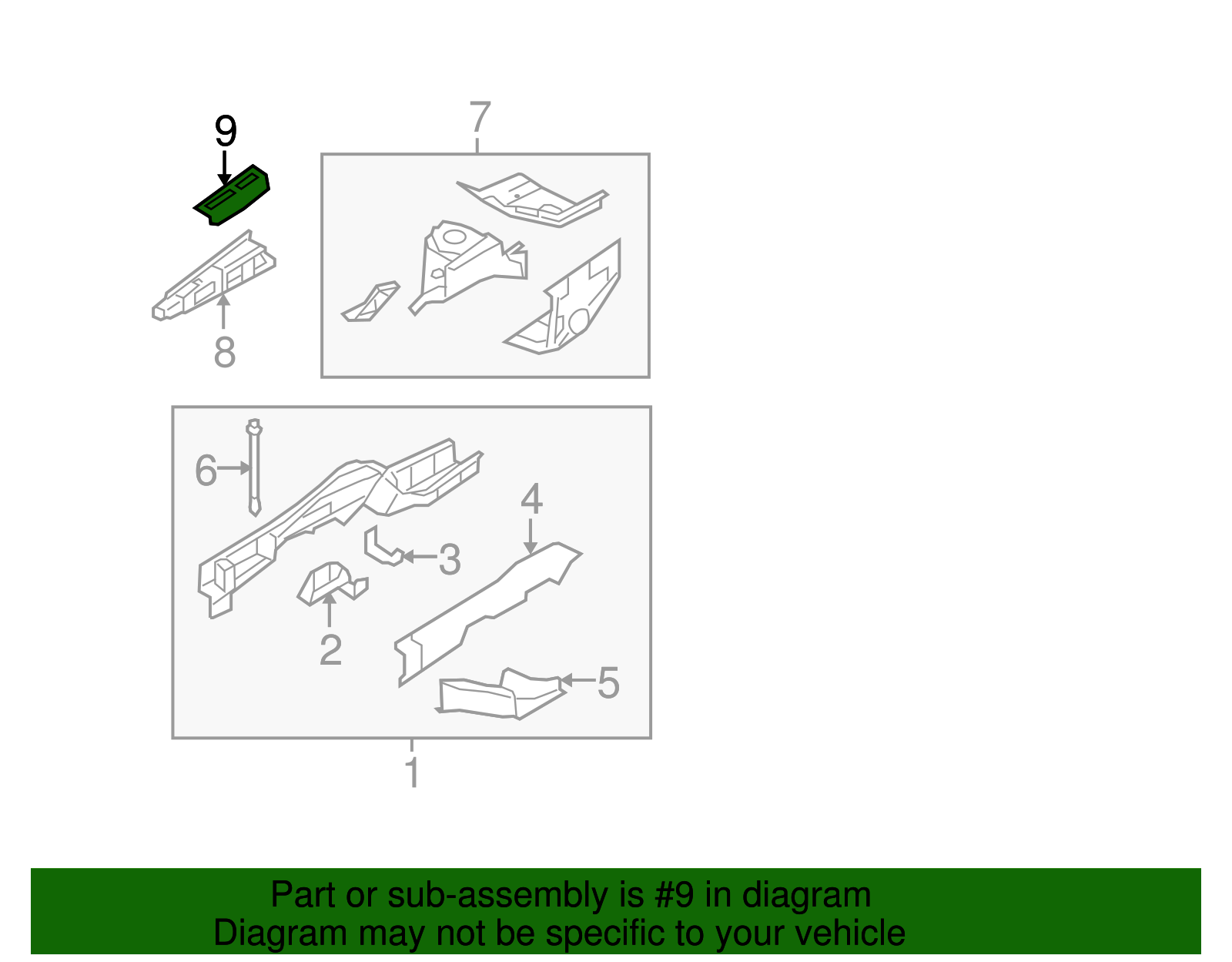 9
7
8
6
4
3
2
5
1

Part or sub-assembly is #9 in diagram
Diagram may not be specific to your vehicle