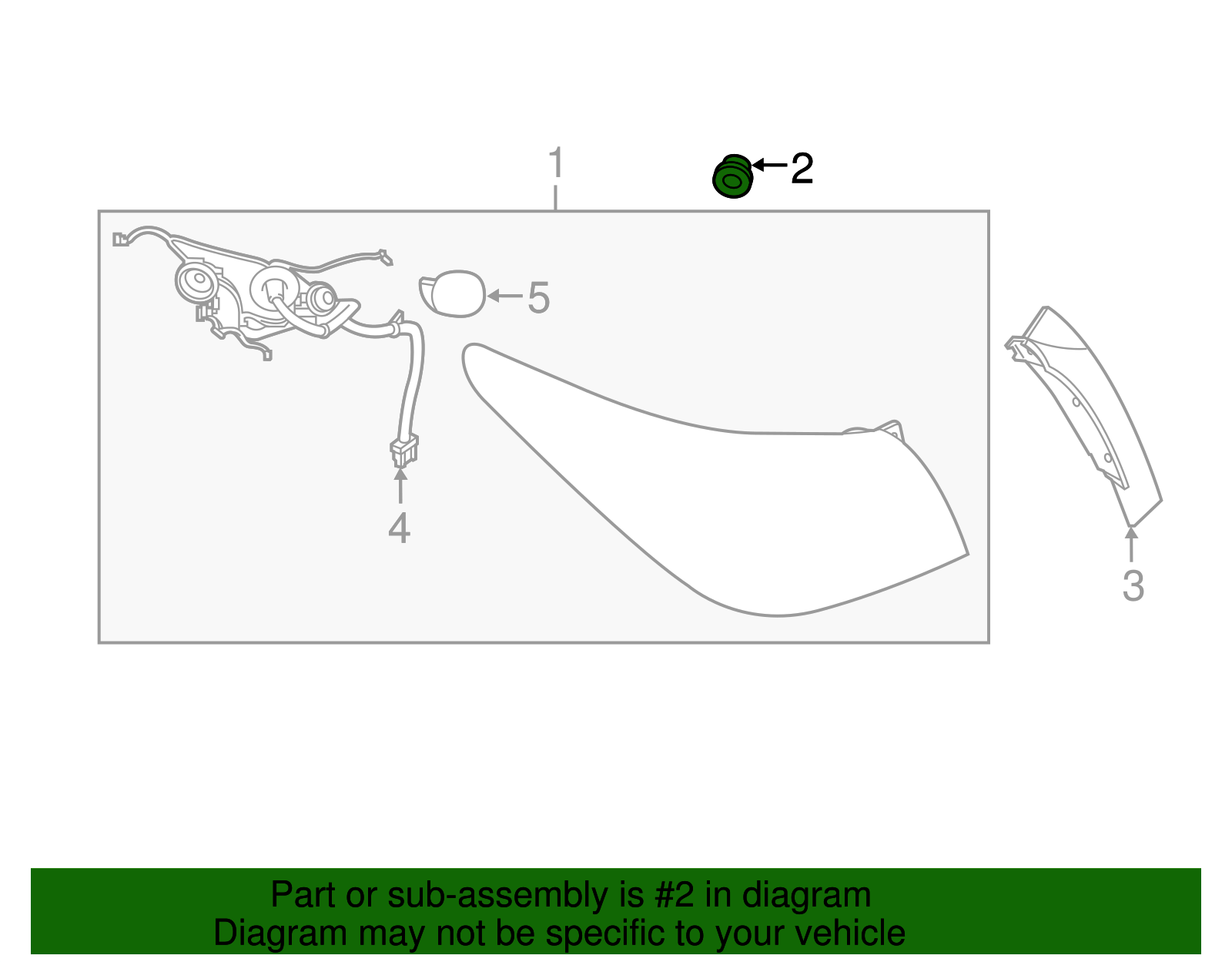 1
2
5
4
3

Part or sub-assembly is #2 in diagram
Diagram may not be specific to your vehicle