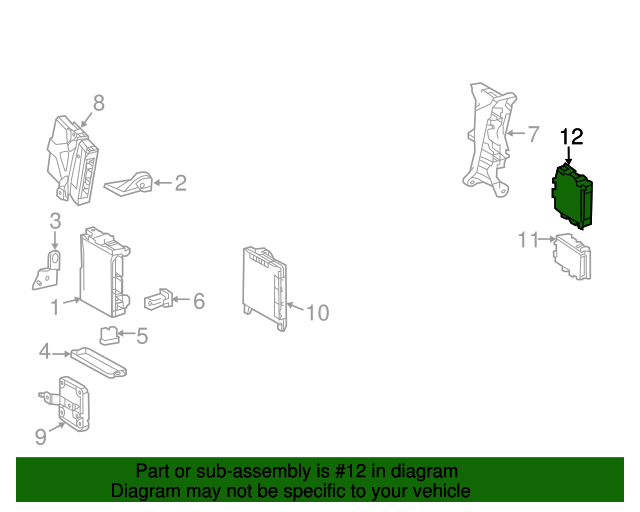 8
2
3
1
6
5
4
9
10
7
12
11

Part or sub-assembly is #12 in diagram
Diagram may not be specific to your vehicle