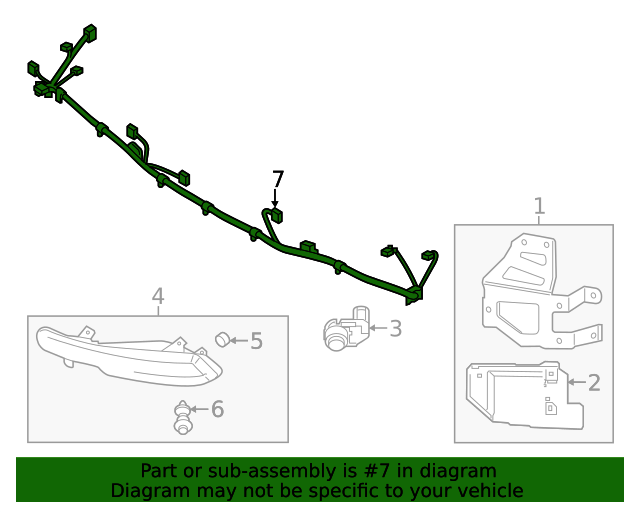 7
1
4
5
3
2
6

Part or sub-assembly is #7 in diagram
Diagram may not be specific to your vehicle