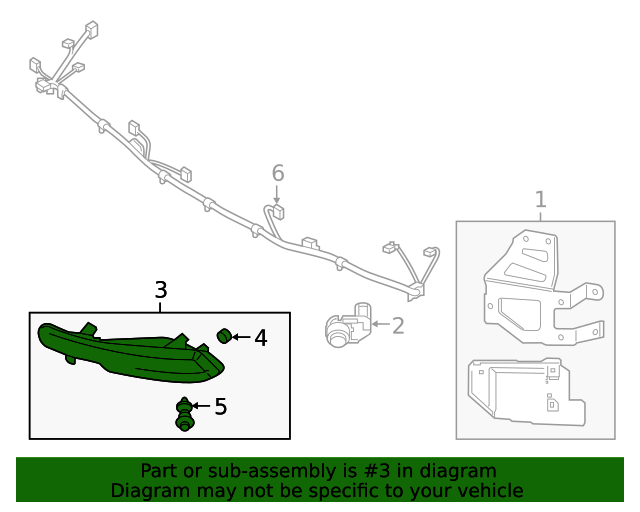 6
1
3
4
2
5
Part or sub-assembly is #3 in diagram
Diagram may not be specific to your vehicle