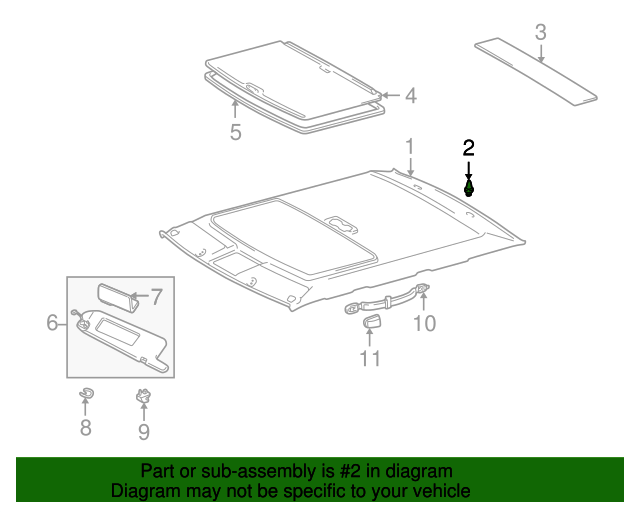 3

4

5

1

2

7

6

10

11

8

9

Part or sub-assembly is #2 in diagram
Diagram may not be specific to your vehicle