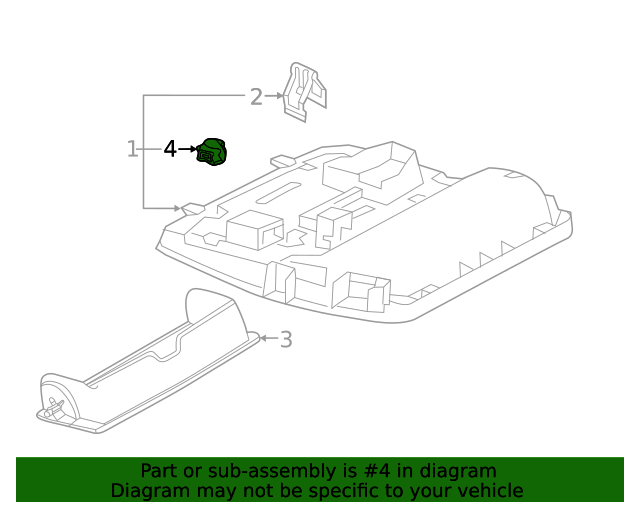 2
1
4
3
Part or sub-assembly is #4 in diagram
Diagram may not be specific to your vehicle