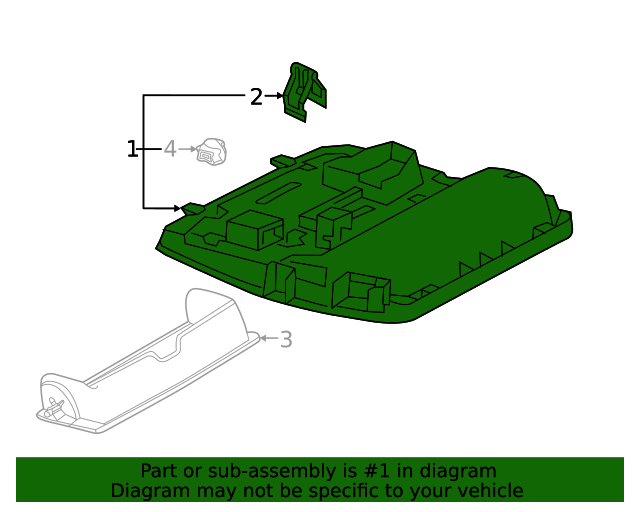 2
1
4
3

Part or sub-assembly is #1 in diagram
Diagram may not be specific to your vehicle