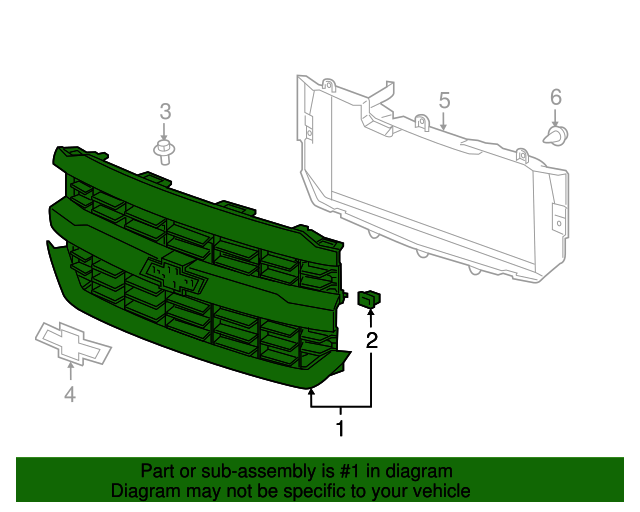 3
5
6
2
4
1

Part or sub-assembly is #1 in diagram
Diagram may not be specific to your vehicle