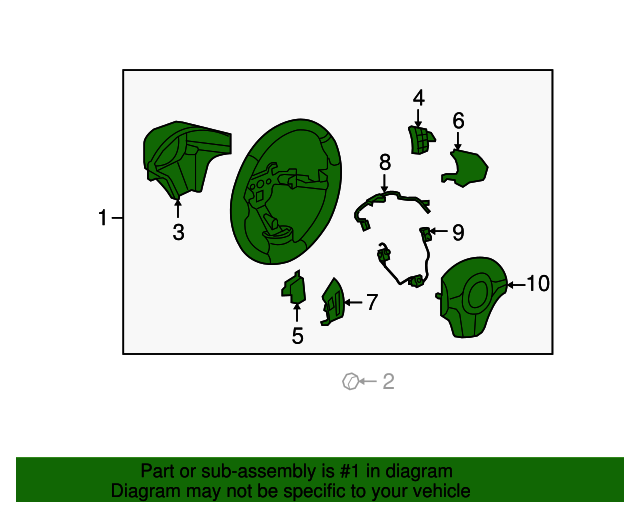 4
6
8
1
3
9
10
7
5
2

Part or sub-assembly is #1 in diagram
Diagram may not be specific to your vehicle