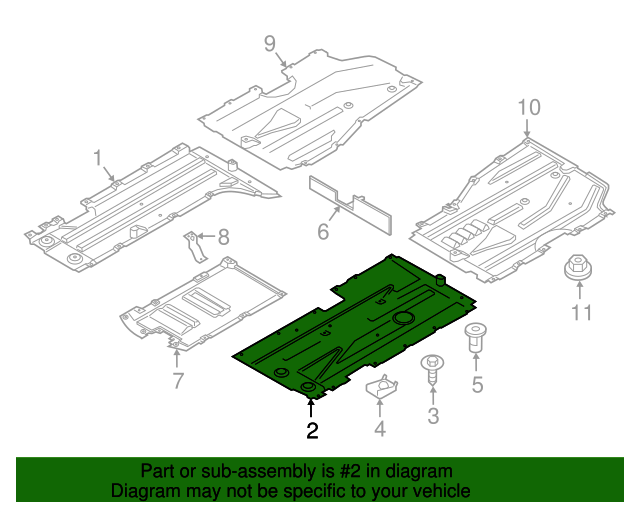 9
10
1
6
8
11
7
5
3
4
2

Part or sub-assembly is #2 in diagram
Diagram may not be specific to your vehicle