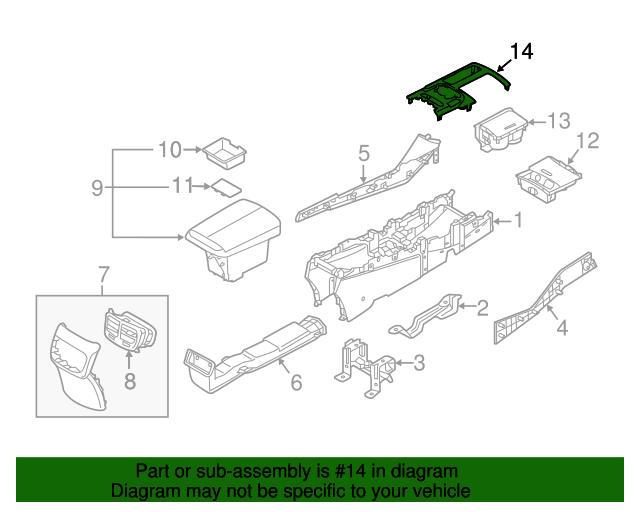 14
13
12
10
5
9
11
1
7
2
4
8
6
3

Part or sub-assembly is #14 in diagram
Diagram may not be specific to your vehicle