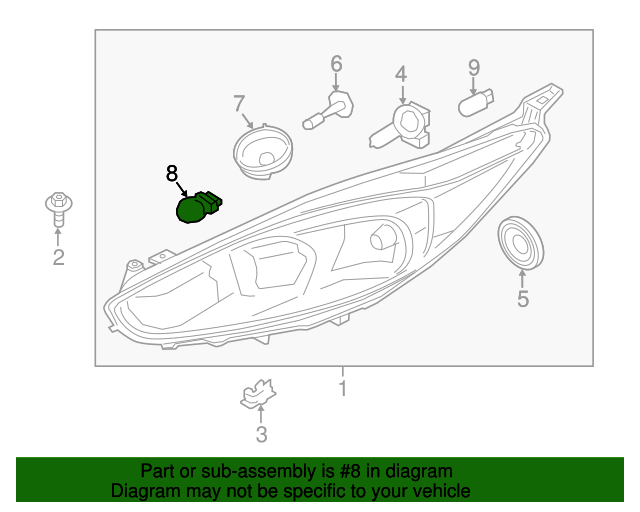 6
4
9
7
8
2
5
1
3

Part or sub-assembly is #8 in diagram
Diagram may not be specific to your vehicle