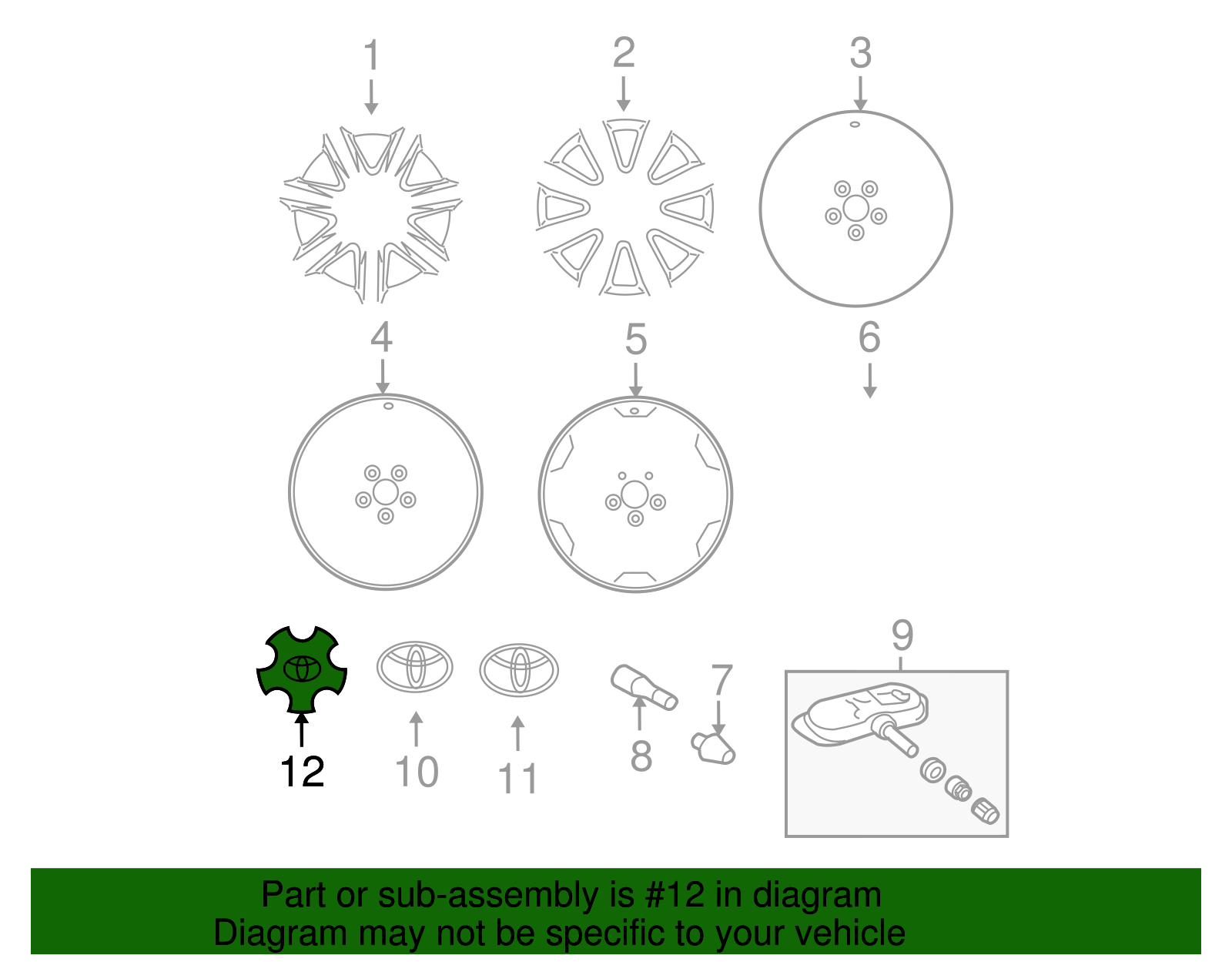 1
2
3
4
5
6
9
7
12
10
11
8

Part or sub-assembly is #12 in diagram
Diagram may not be specific to your vehicle