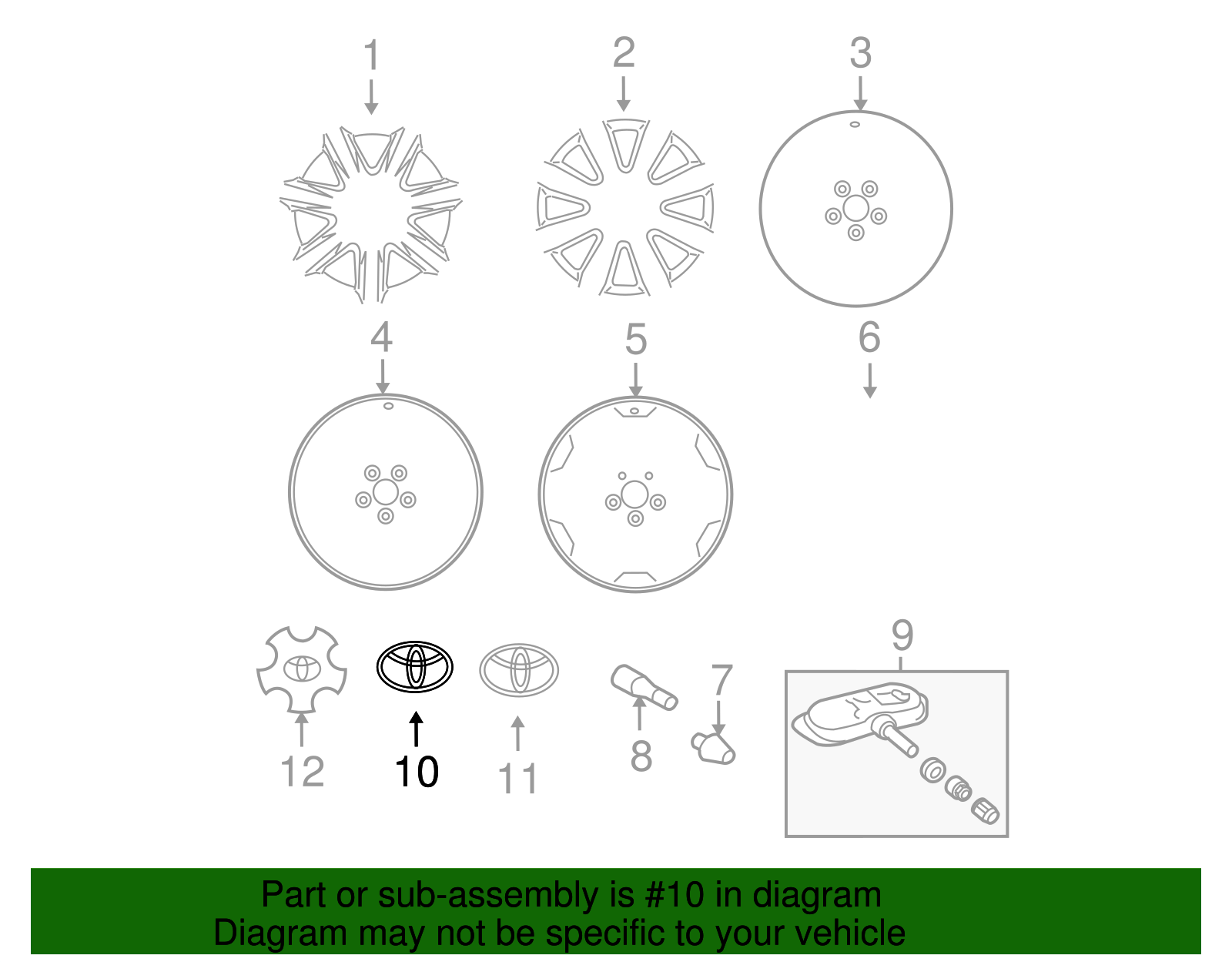 1
2
3
4
5
6
9
7
12
10
11
8

Part or sub-assembly is #10 in diagram
Diagram may not be specific to your vehicle