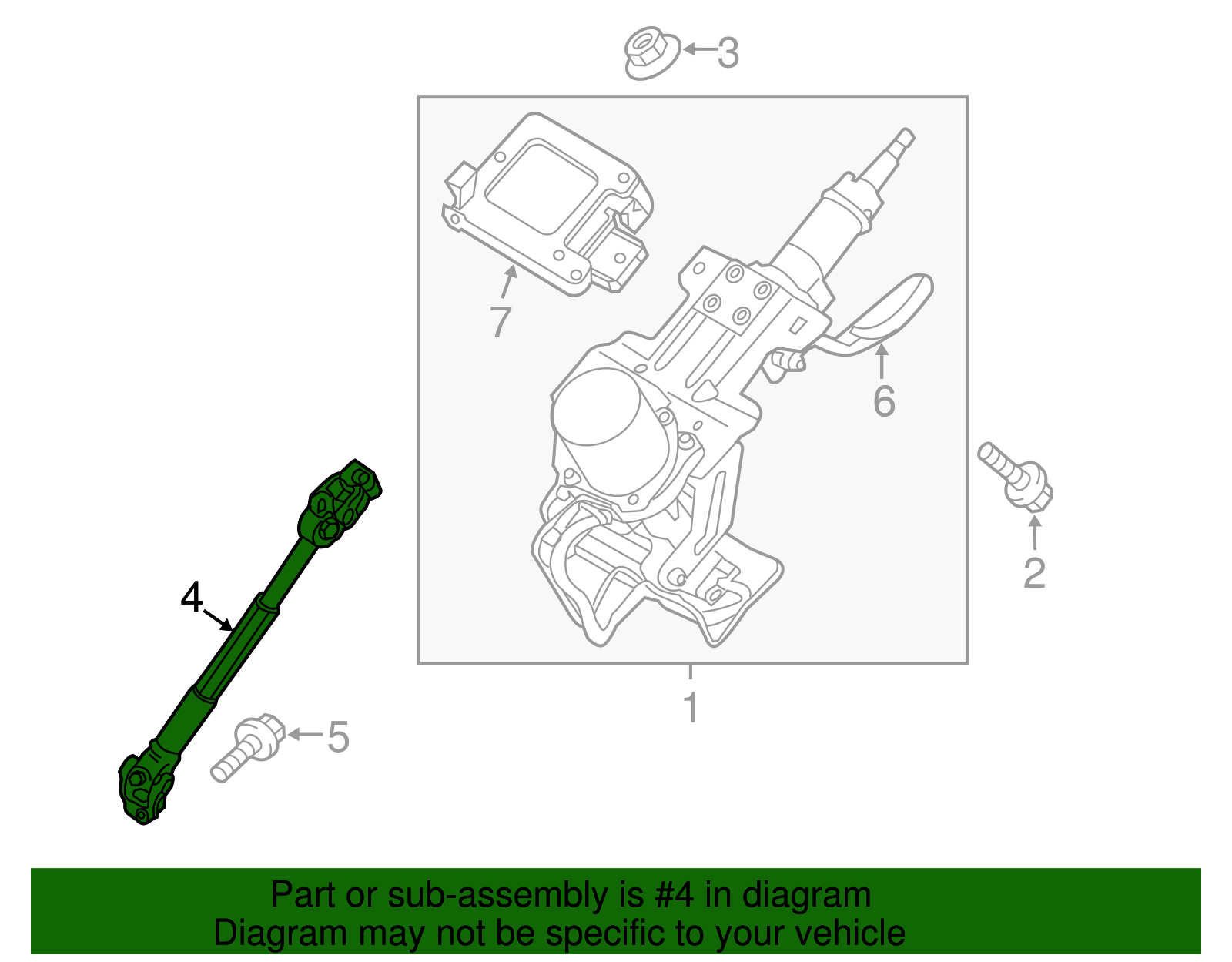 3
7
6
2
4
5
1

Part or sub-assembly is #4 in diagram
Diagram may not be specific to your vehicle