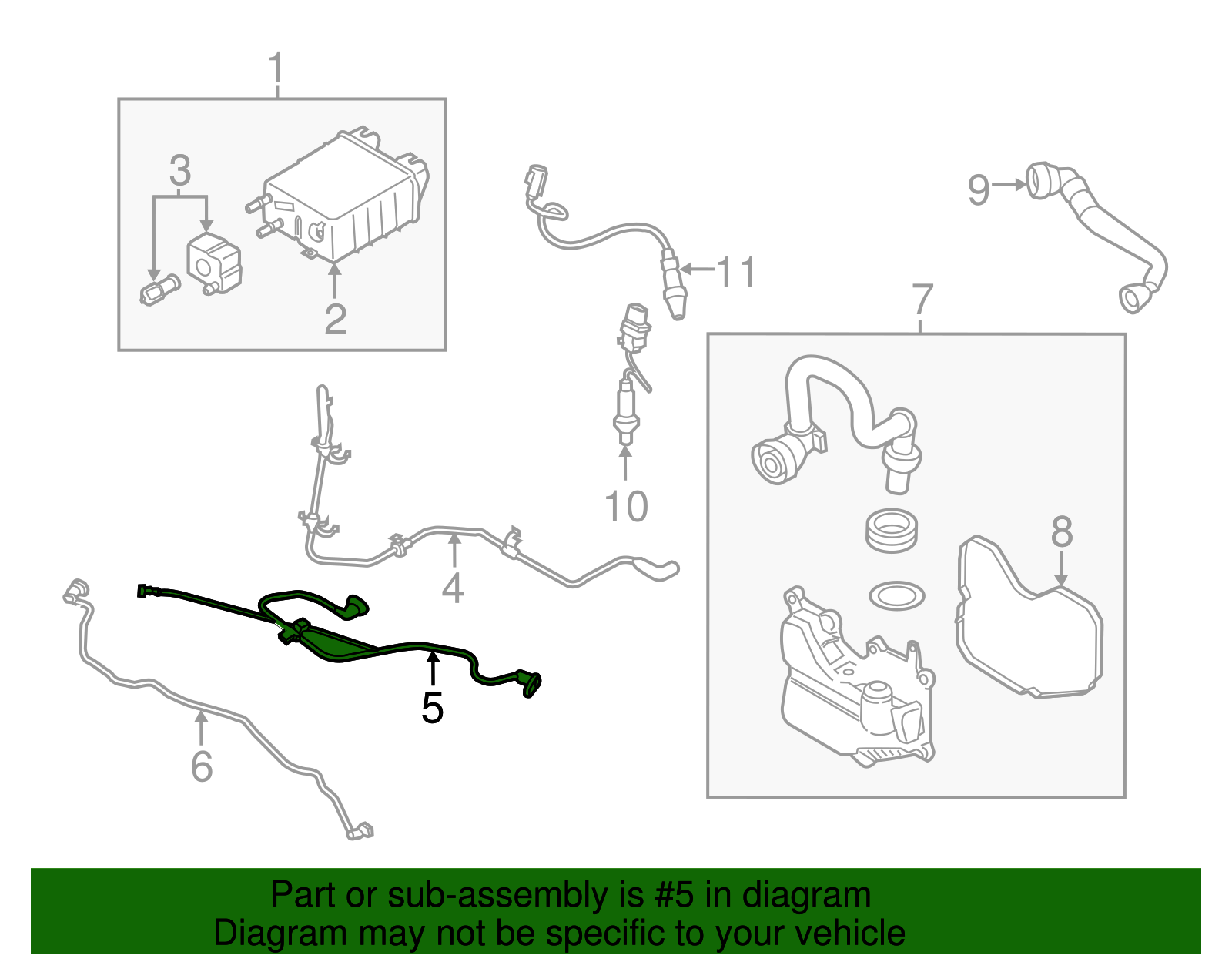 1
3
2
9
11
7
10
4
8
5
6

Part or sub-assembly is #5 in diagram
Diagram may not be specific to your vehicle