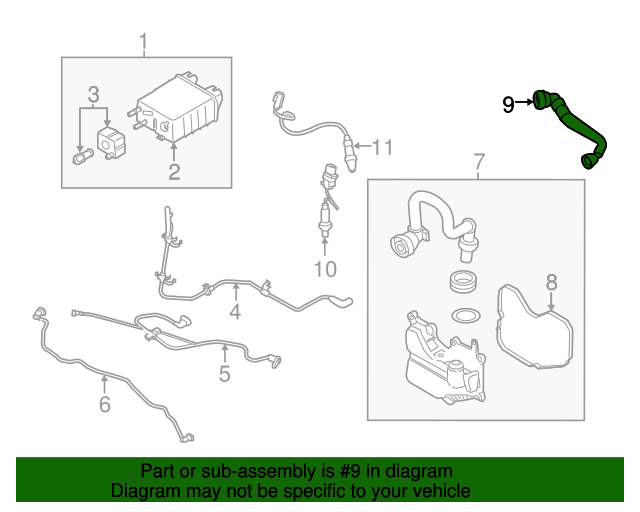 1
3
2
11
9
7
10
4
8
5
6

Part or sub-assembly is #9 in diagram
Diagram may not be specific to your vehicle