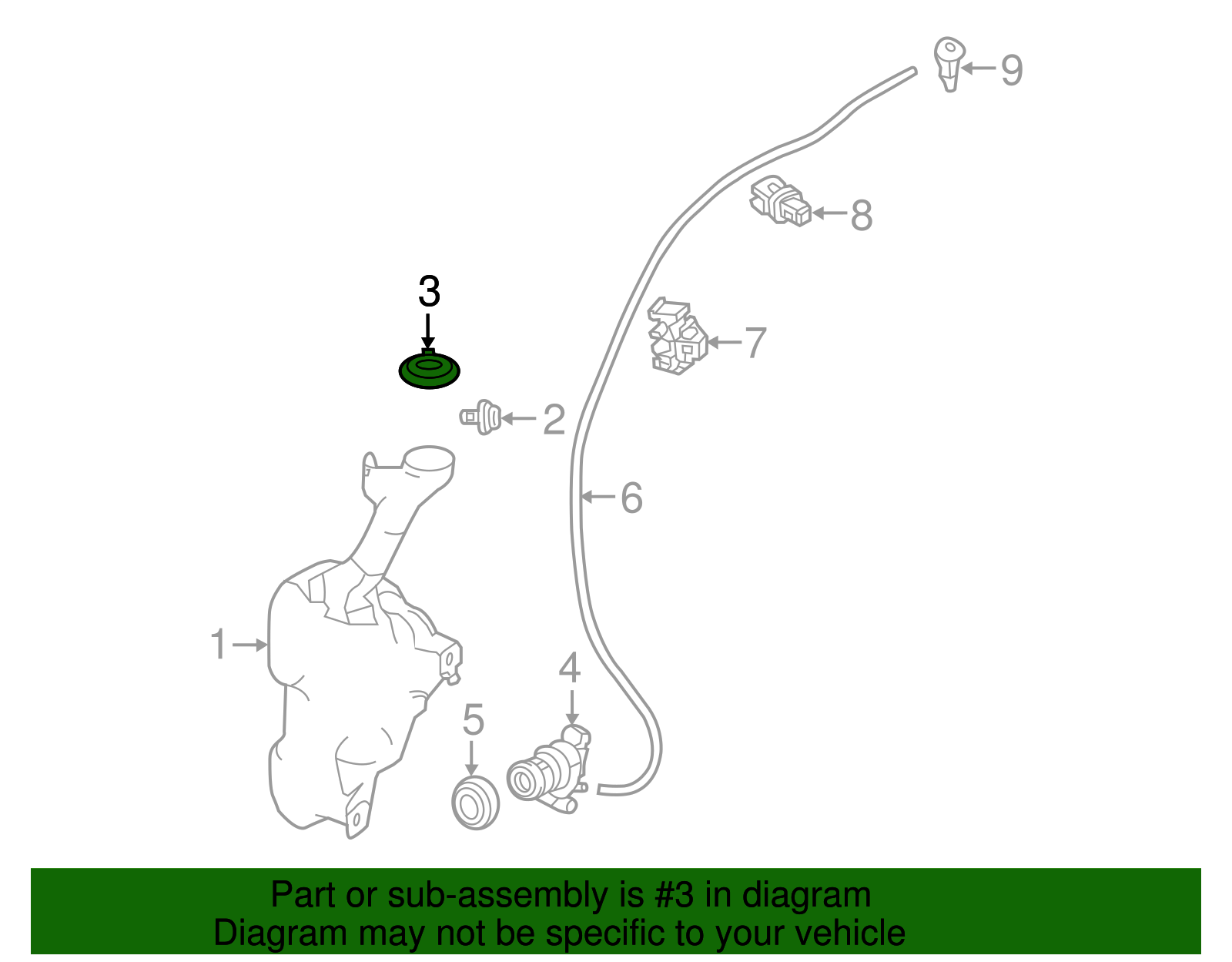 9

8

3

7

2

6

1

4

5

Part or sub-assembly is #3 in diagram
Diagram may not be specific to your vehicle